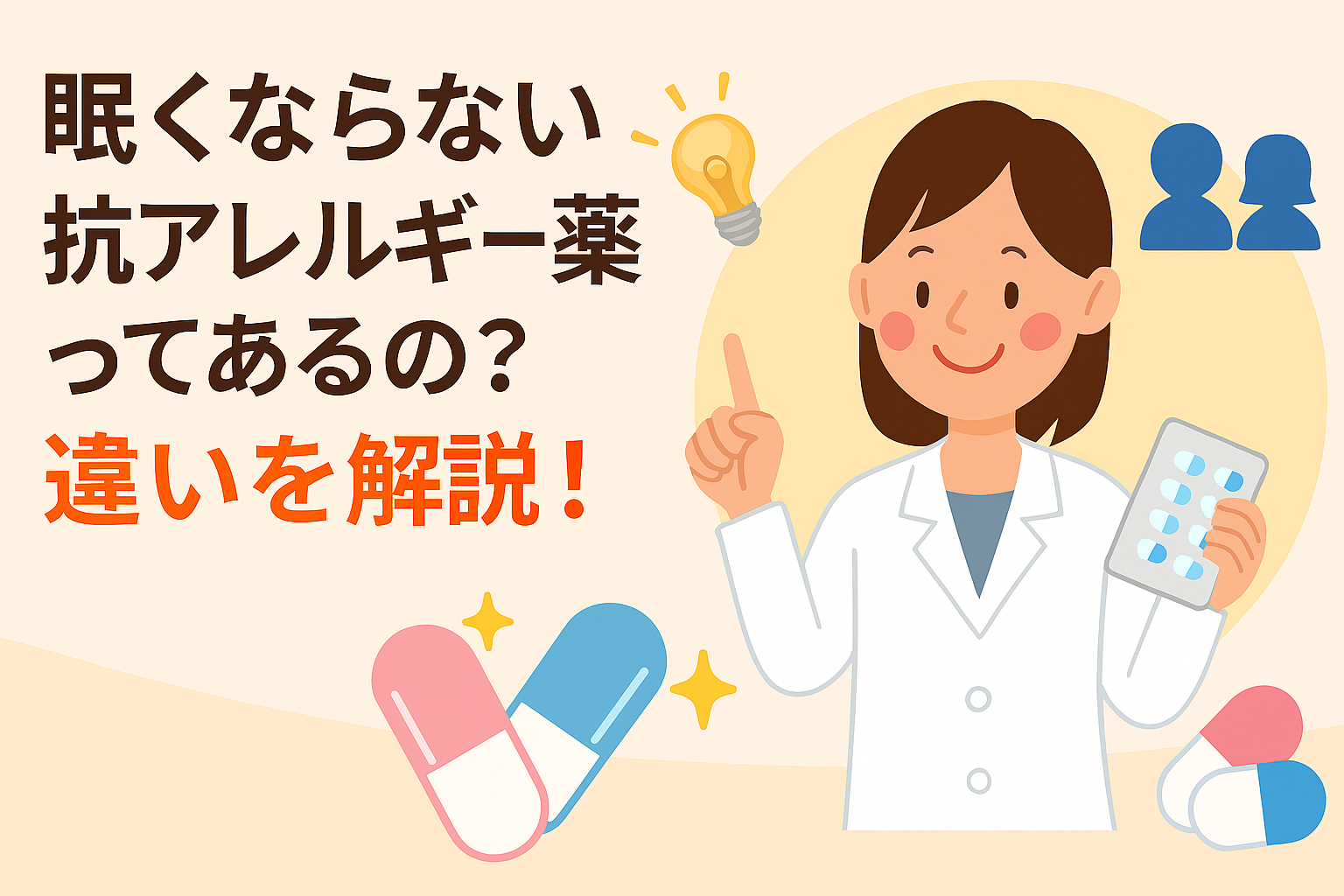 眠くならない
抗アレルギー薬
ってあるの？
違いを解説！